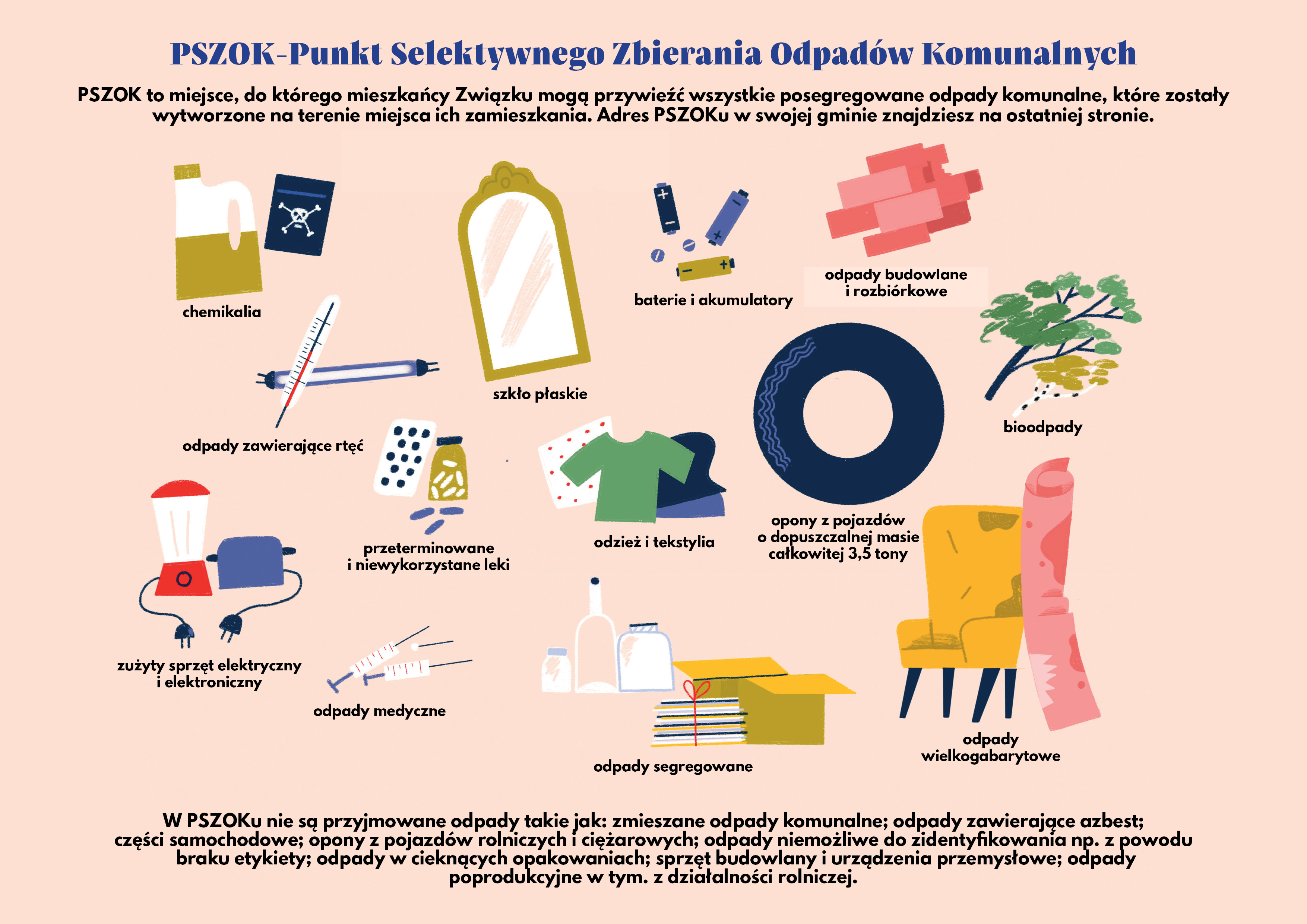 PSZOK-Punkt Selektywnego Zbierania Odpadów Komunalnych

PSZOK to miejsce, do którego mieszkańcy Związku mogą przywieźć wszystkie posegregowane odpady komunalne, które zostały wytworzone na terenie miejsca ich zamieszkania. Adres PSZOKu w swojej gminie znajdziesz na ostatniej stronie.

chemikalia

szkło płaskie

baterie i akumulatory

odpady budowlane i rozbiórkowe

odpady zawierające rtęć

bioodpady

przeterminowane i niewykorzystane leki

odzież i tekstylia

opony z pojazdów o dopuszczalnej masie całkowitej 3,5 tony

zużyty sprzęt elektryczny i elektroniczny

odpady medyczne

odpady segregowane

odpady wielkogabarytowe

W PSZOKu nie są przyjmowane odpady takie jak: zmieszane odpady komunalne; odpady zawierające azbest; części samochodowe; opony z pojazdów rolniczych i ciężarowych; odpady niemożliwe do zidentyfikowania np. z powodu braku etykiety; odpady w cieknących opakowaniach; sprzęt budowlany i urządzenia przemysłowe; odpady poprodukcyjne w tym. z działalności rolniczej.